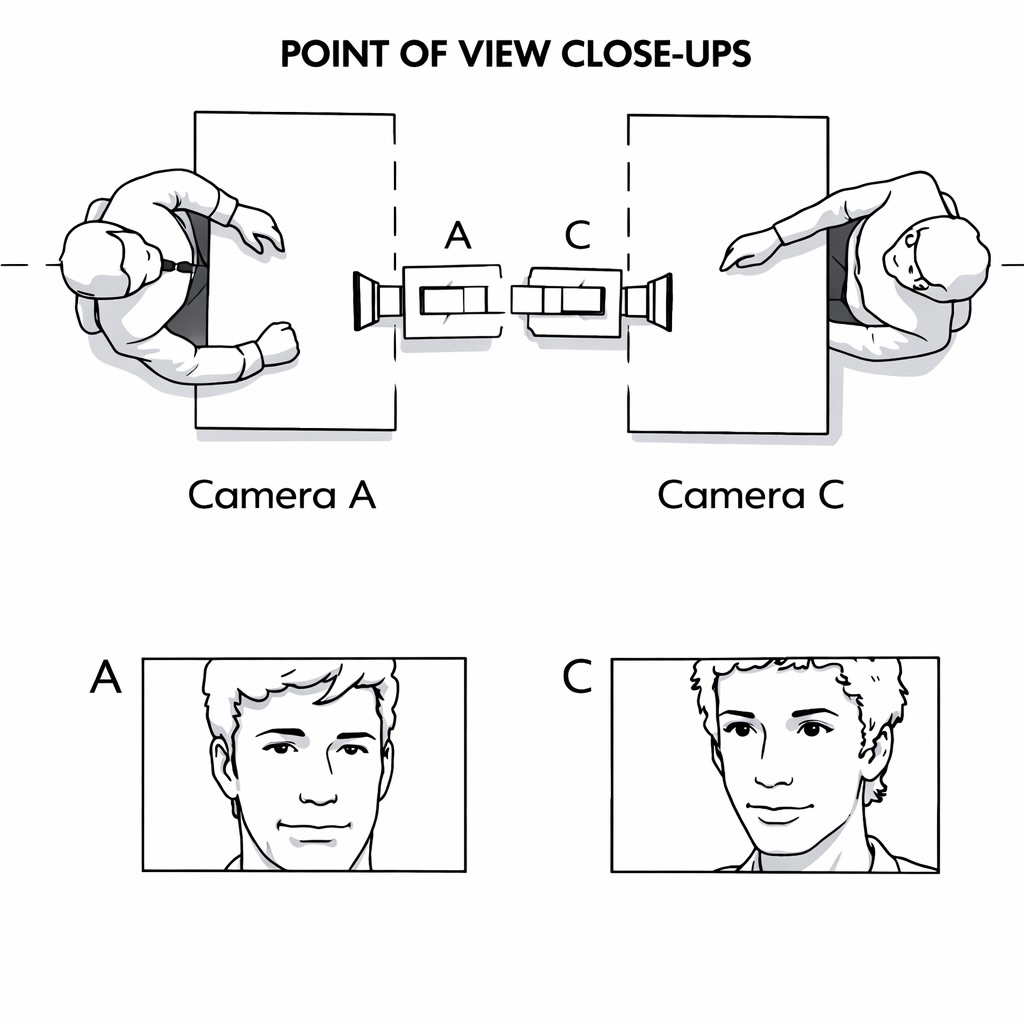 POINT OF VIEW CLOSE-UPS

A

C

Camera A

Camera C

A

C