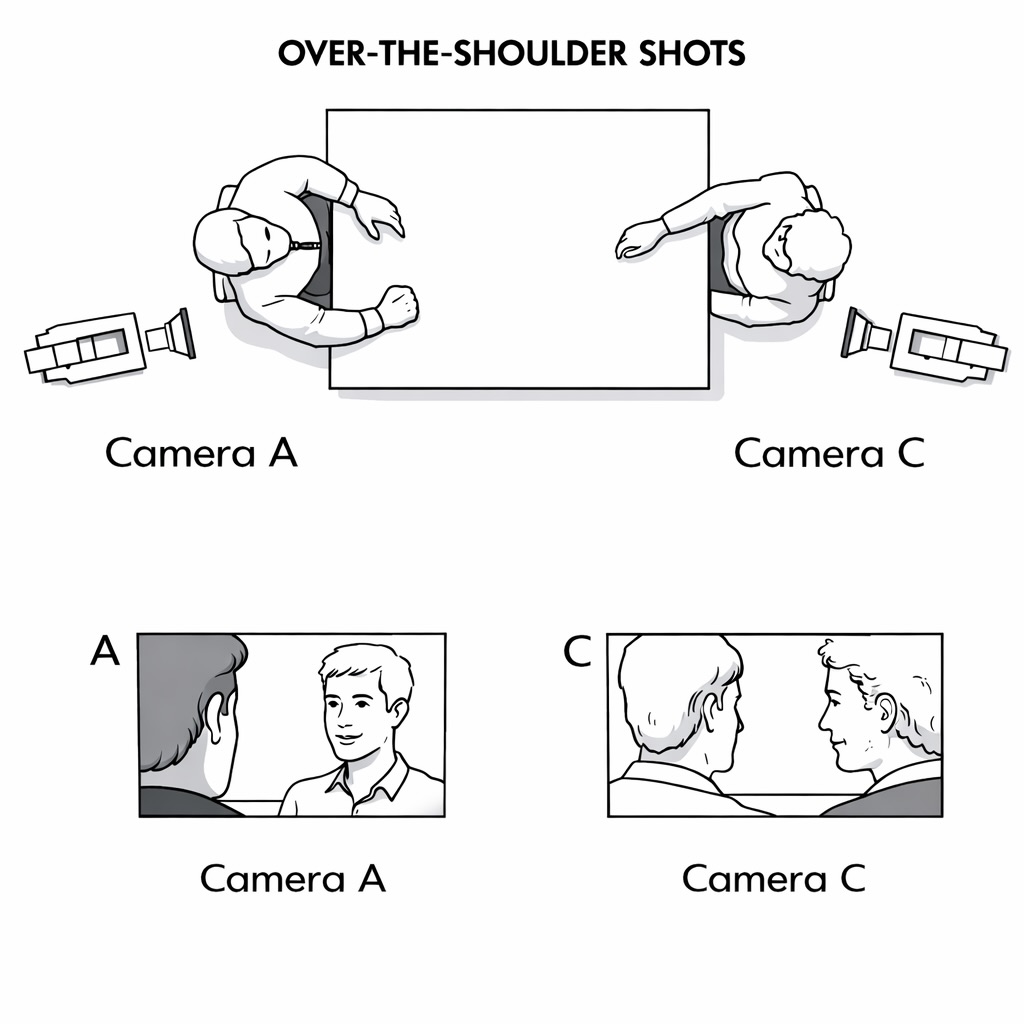 OVER-THE-SHOULDER SHOTS

Camera A

Camera C

A

C

Camera A

Camera C