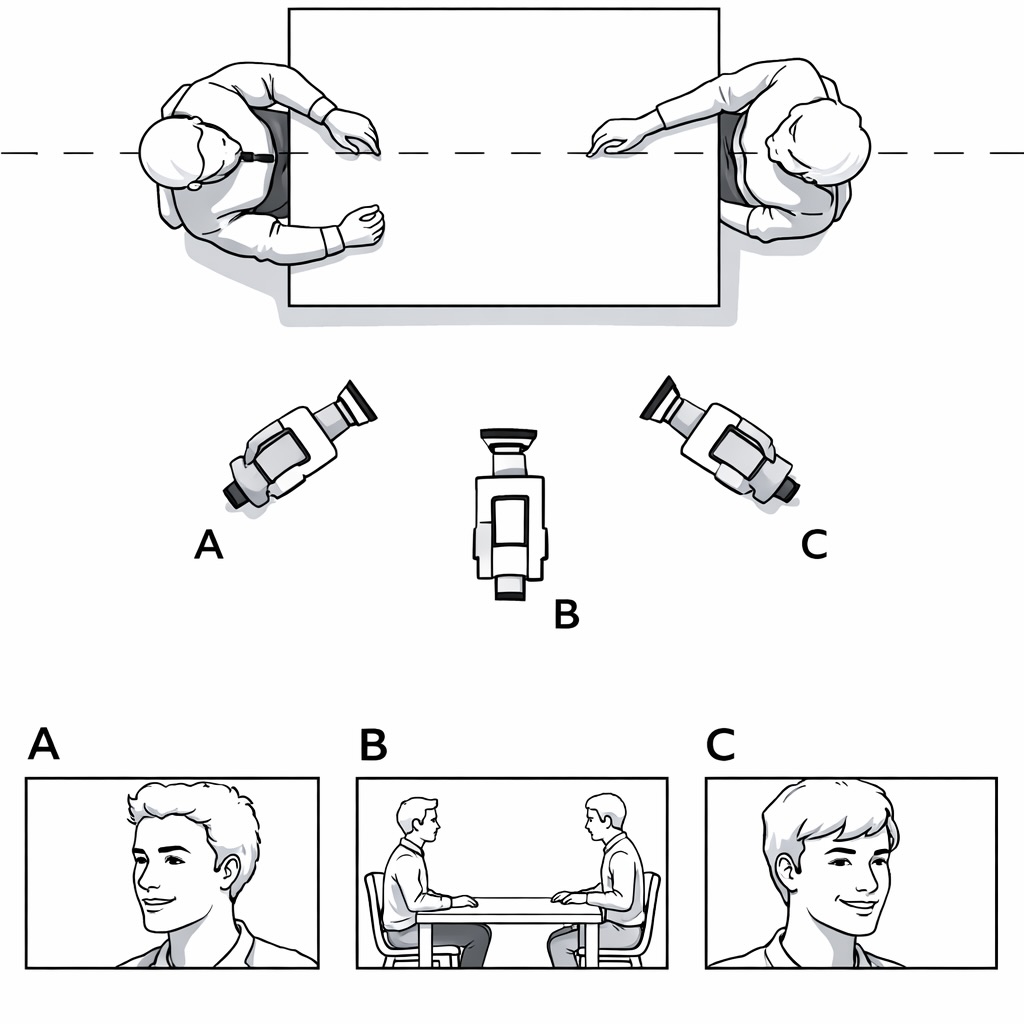 A

B

C

A

B

C